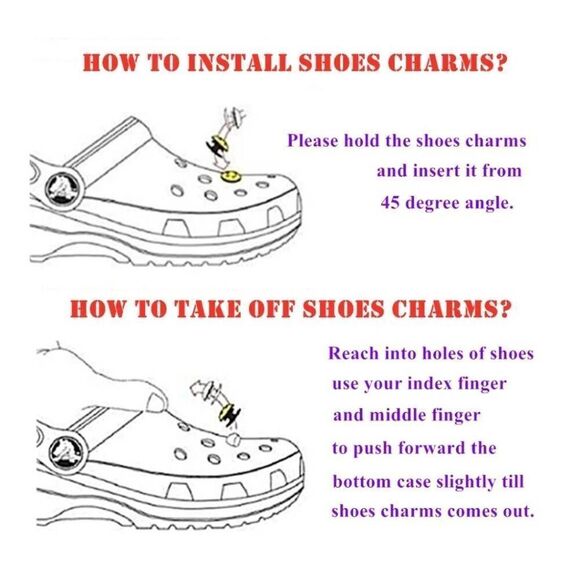 HOW TO INSTALL SHOES CHARMS?

Please hold the shoes charms and insert it from 45 degree angle.

HOW TO TAKE OFF SHOES CHARMS?

Reach into holes of shoes use your index finger and middle finger to push forward the bottom case slightly till shoes charms comes out.